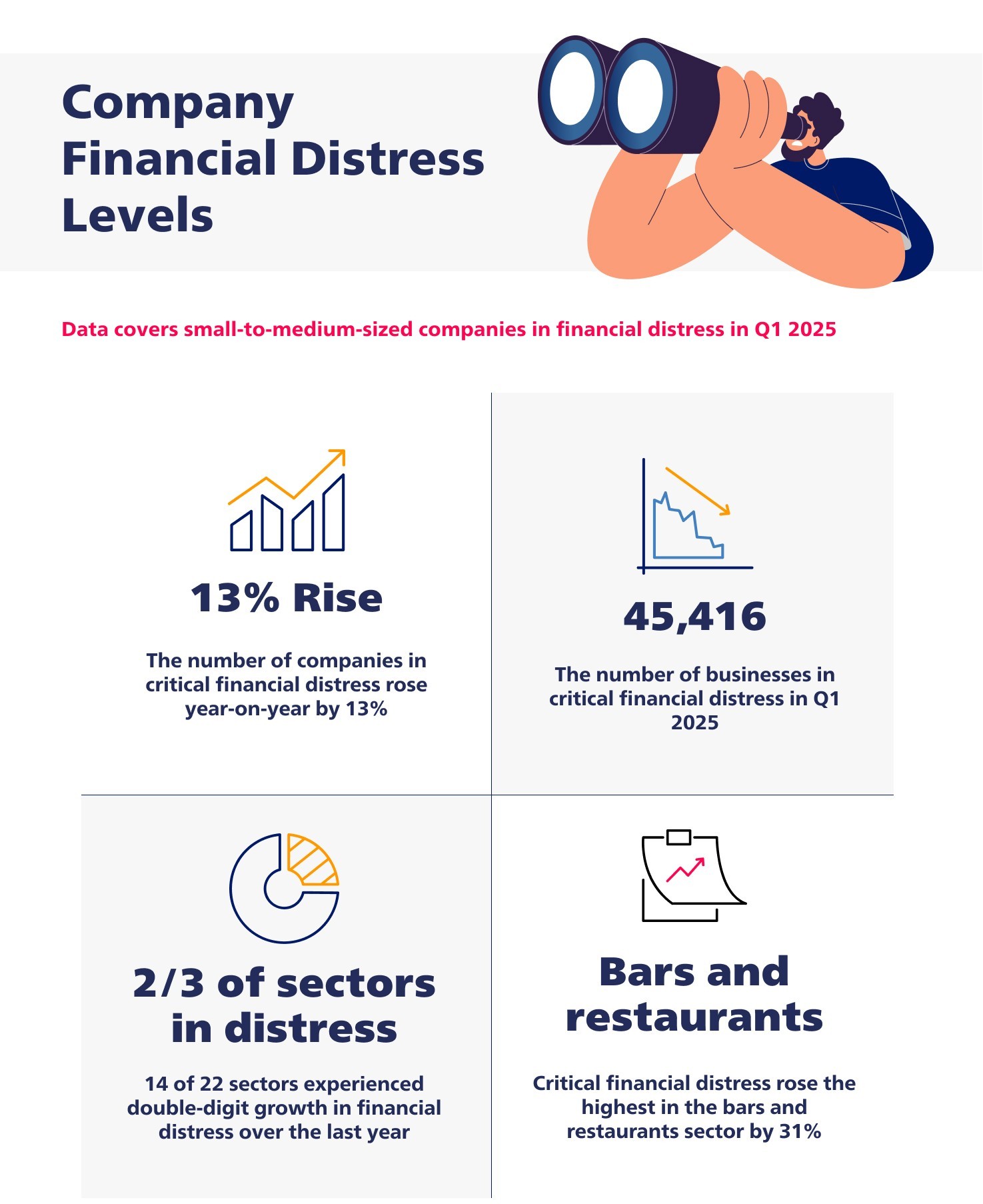 Company Financial Distress Levels

Data covers small-to-medium-sized companies in financial distress in Q1 2025

13% Rise

The number of companies in critical financial distress rose year-on-year by 13%

45,416

The number of businesses in critical financial distress in Q1 2025

2/3 of sectors in distress

14 of 22 sectors experienced double-digit growth in financial distress over the last year

Bars and restaurants

Critical financial distress rose the highest in the bars and restaurants sector by 31%