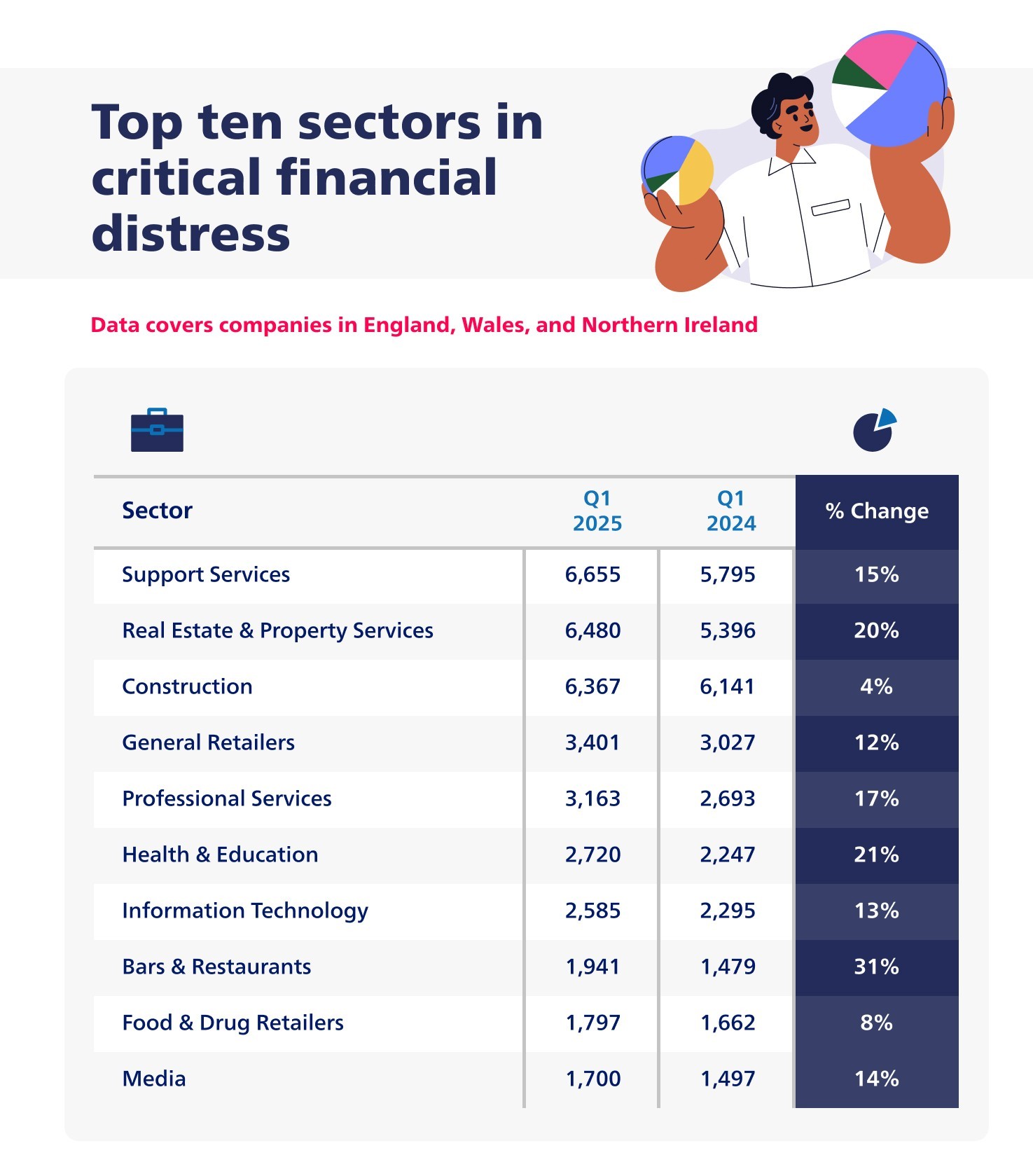 Top ten sectors in critical financial distress

Data covers companies in England, Wales, and Northern Ireland

| Sector | Q1 2025 | Q1 2024 | % Change |
|---|---|---|---|
| Support Services | 6,655 | 5,795 | 15% |
| Real Estate & Property Services | 6,480 | 5,396 | 20% |
| Construction | 6,367 | 6,141 | 4% |
| General Retailers | 3,401 | 3,027 | 12% |
| Professional Services | 3,163 | 2,693 | 17% |
| Health & Education | 2,720 | 2,247 | 21% |
| Information Technology | 2,585 | 2,295 | 13% |
| Bars & Restaurants | 1,941 | 1,479 | 31% |
| Food & Drug Retailers | 1,797 | 1,662 | 8% |
| Media | 1,700 | 1,497 | 14% |