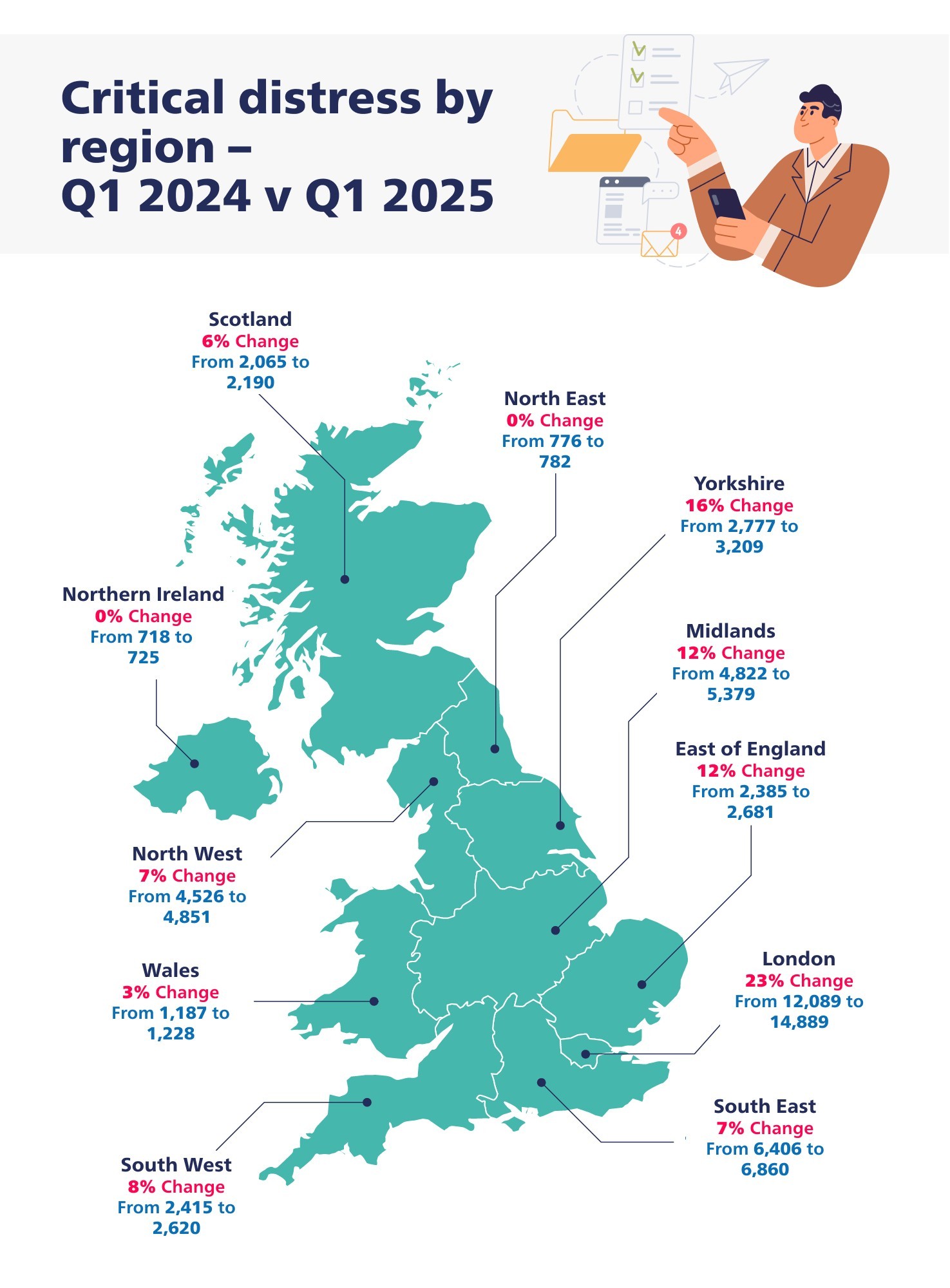 Critical distress by region – Q1 2024 v Q1 2025

4

Scotland
6% Change
From 2,065 to 2,190

North East
0% Change
From 776 to 782

Yorkshire
16% Change
From 2,777 to 3,209

Northern Ireland
0% Change
From 718 to 725

Midlands
12% Change
From 4,822 to 5,379

East of England
12% Change
From 2,385 to 2,681

North West
7% Change
From 4,526 to 4,851

Wales
3% Change
From 1,187 to 1,228

London
23% Change
From 12,089 to 14,889

South East
7% Change
From 6,406 to 6,860

South West
8% Change
From 2,415 to 2,620